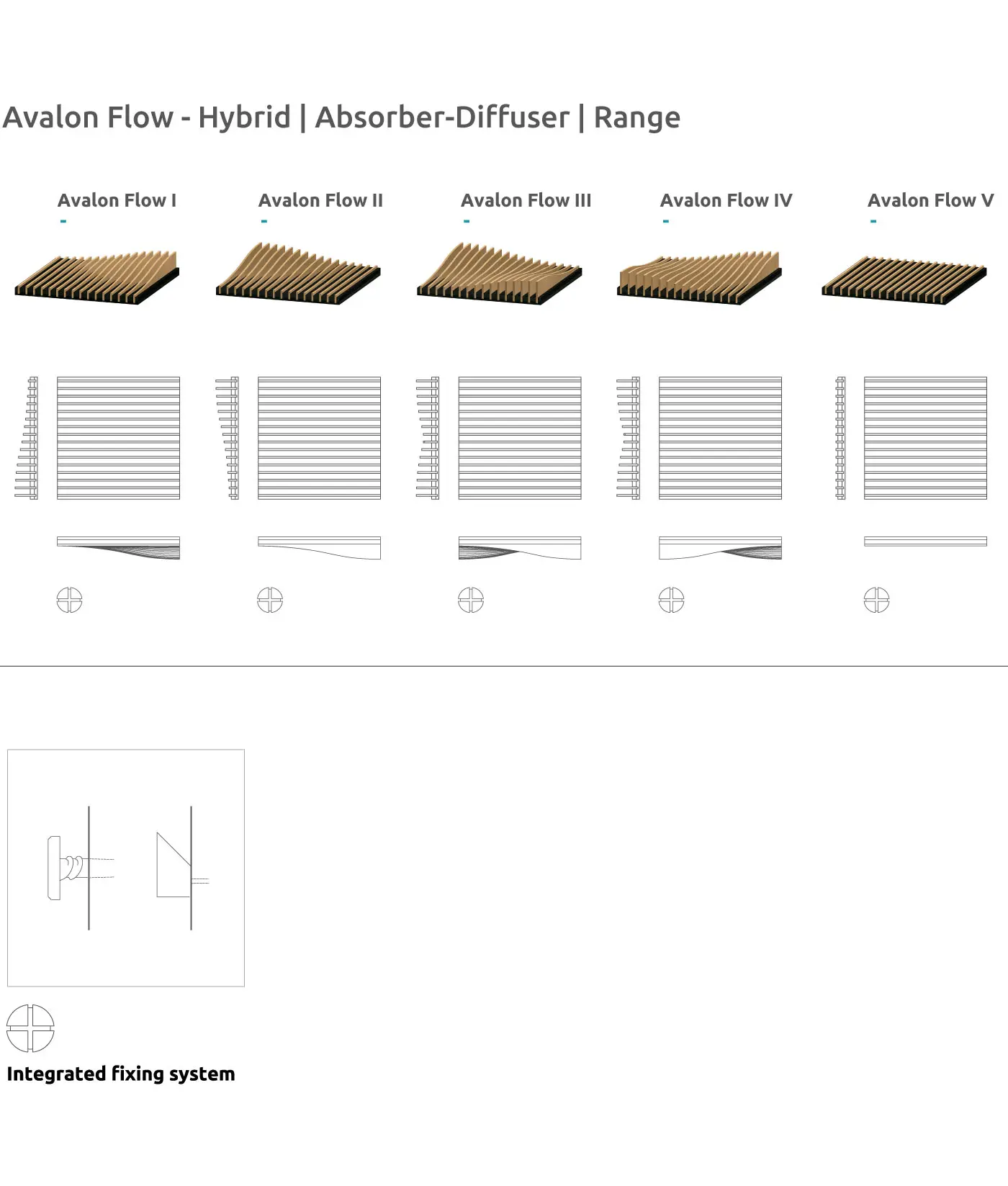 Avalon Flow - Hybrid | Absorber-Diffuser | Range

Avalon Flow I
-

Avalon Flow II
-

Avalon Flow III
-

Avalon Flow IV
-

Avalon Flow V
-

Integrated fixing system